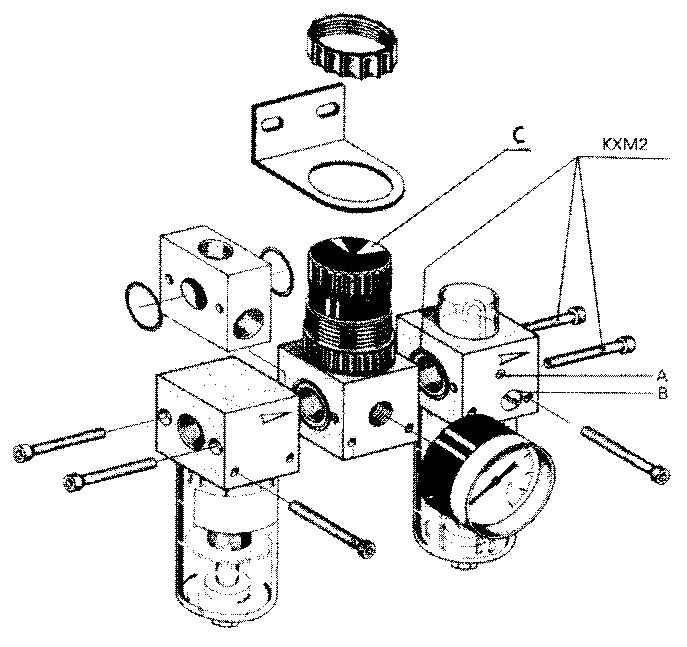 C
KXM2
A
B